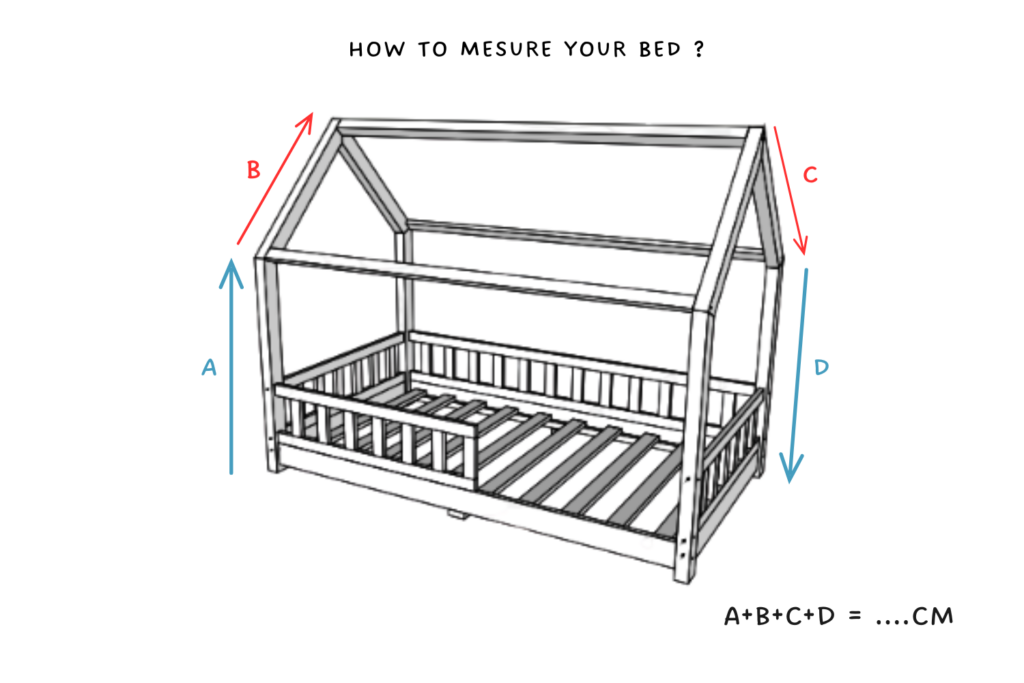 HOW TO MESURE YOUR BED ?

B

C

A

D

A+B+C+D = ....CM